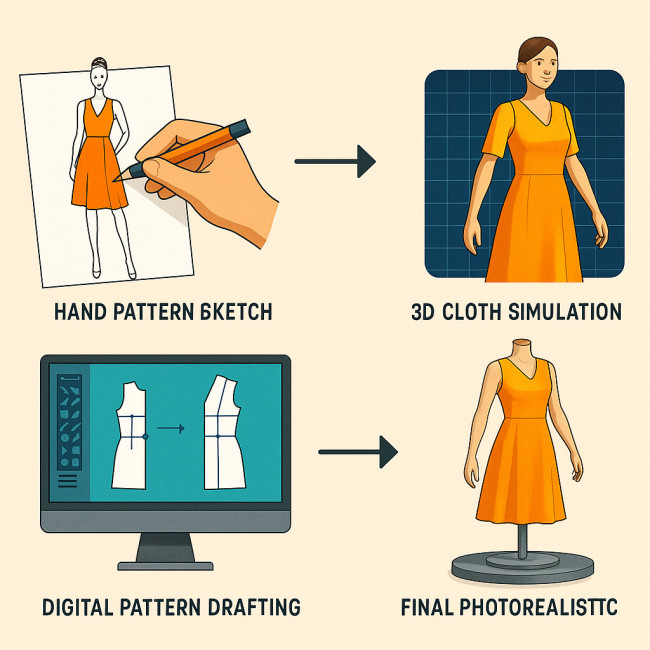 HAND PATTERN БKETCH

3D CLOTH SIMULATION

DIGITAL PATTERN DRAFTING

FINAL PHOTOREALISTTC